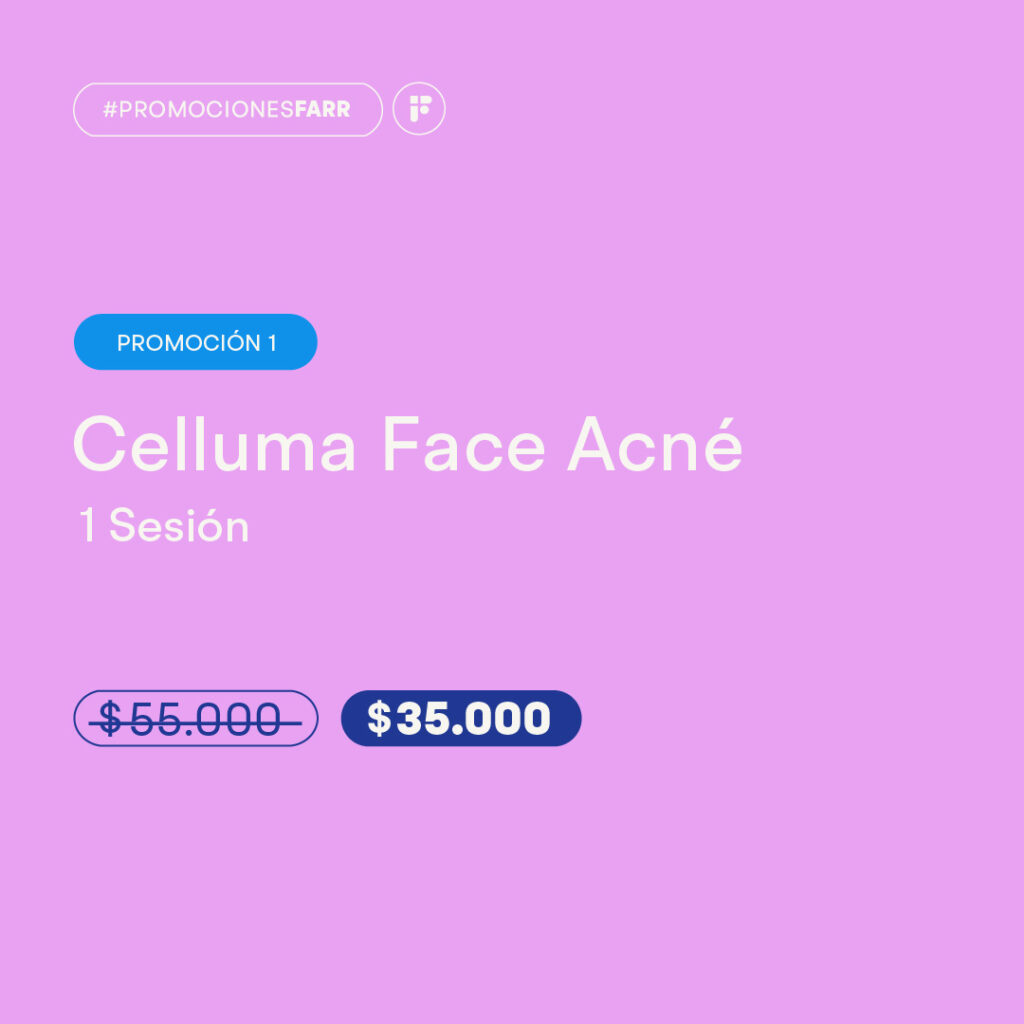 #PROMOCIONESFARR

PROMOCIÓN 1

Celluma Face Acné

1 Sesión

$55.000

$35.000